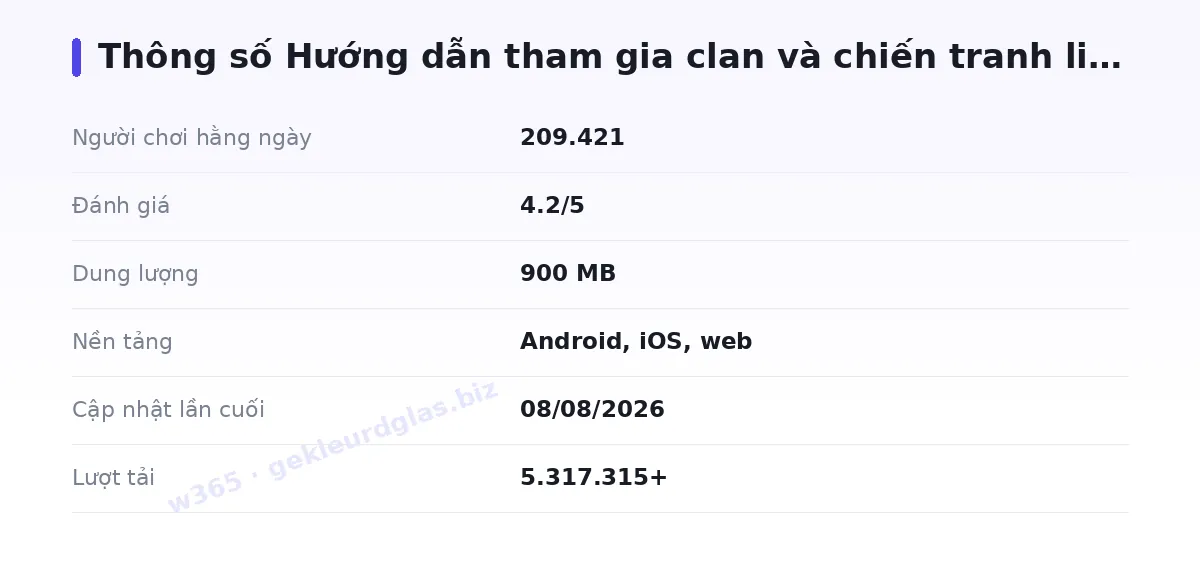 Thông số Hướng dẫn tham gia clan và chiến tranh li…

Người chơi hằng ngày 209.421

Đánh giá 4.2/5

Dung lượng 900 MB

Nền tảng Android, iOS, web

Cập nhật lần cuối 08/08/2026

Lượt tải 5.317.315+

w365 · gekleurdglas.biz